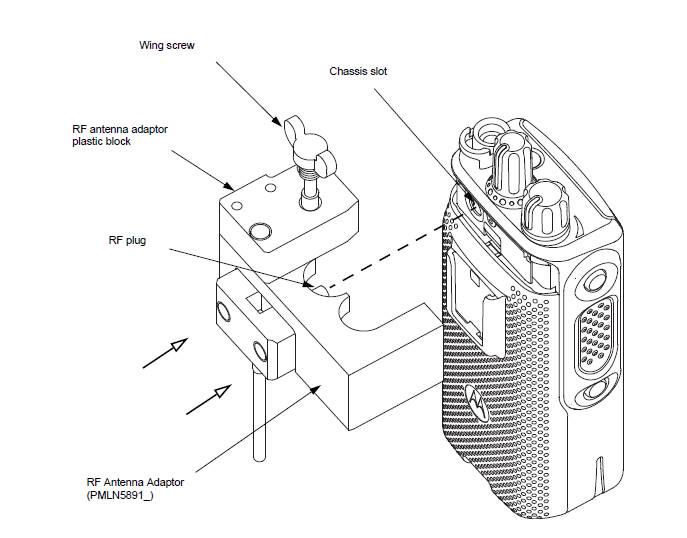 Wing screw

Chassis slot

RF antenna adaptor plastic block

RF plug

RF Antenna Adaptor (PMLN5891_)