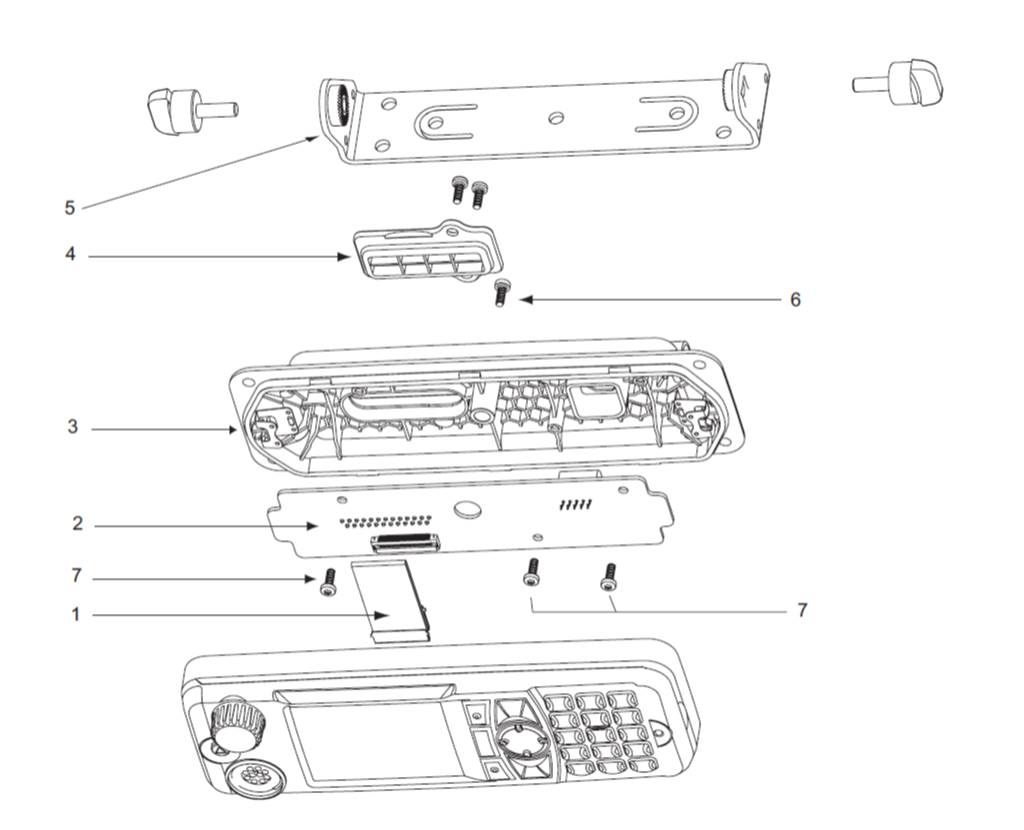 5
4
6
3
2
7
7
1